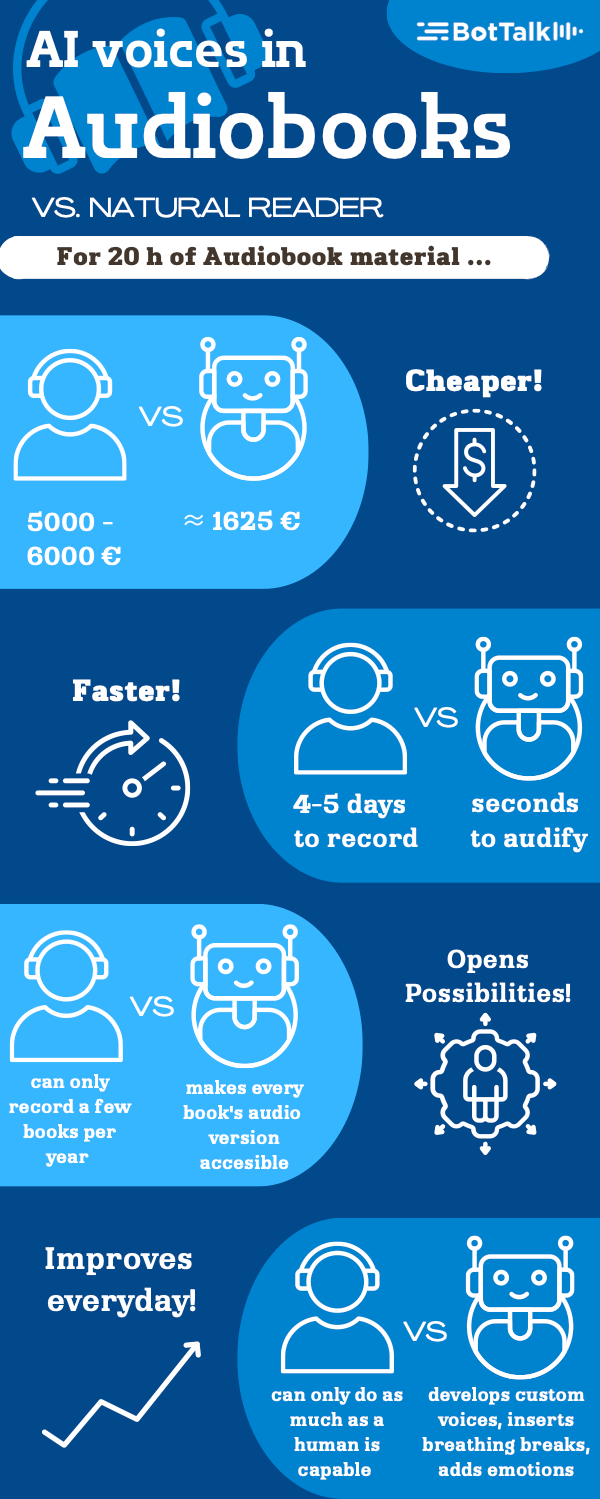 BotTalk

AI voices in Audiobooks

VS. NATURAL READER

For 20 h of Audiobook material ...

VS

5000 - 6000 €

≈ 1625 €

Cheaper!

$

Faster!

VS

4-5 days to record

seconds to audify

VS

can only record a few books per year

makes every book's audio version accesible

Opens Possibilities!

Improves everyday!

VS

can only do as much as a human is capable

develops custom voices, inserts breathing breaks, adds emotions